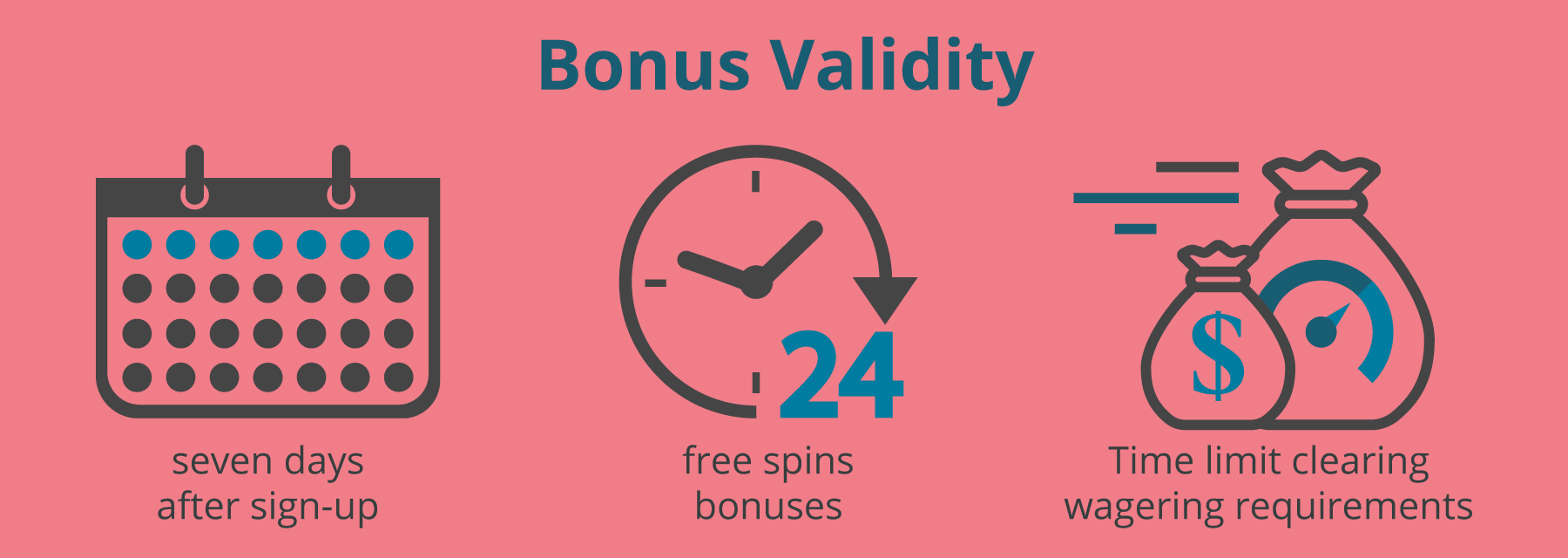 Bonus Validity

seven days after sign-up

24

free spins bonuses

$

Time limit clearing wagering requirements